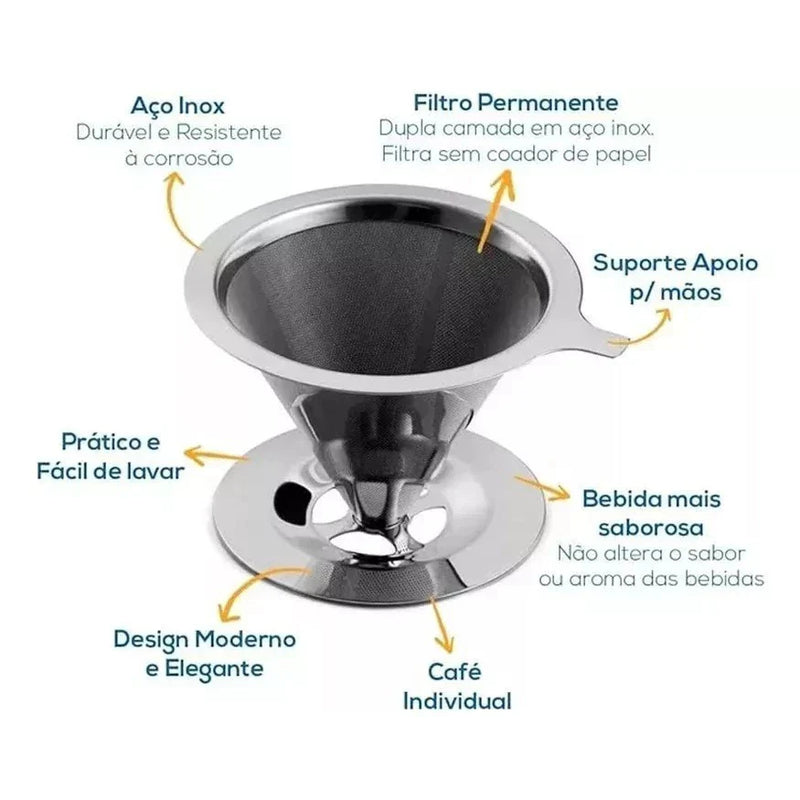 Aço Inox
Durável e Resistente à corrosão

Filtro Permanente
Dupla camada em aço inox. Filtra sem coador de papel

Suporte Apoio p/ mãos

Prático e Fácil de lavar

Bebida mais saborosa
Não altera o sabor ou aroma das bebidas

Design Moderno e Elegante

Café Individual