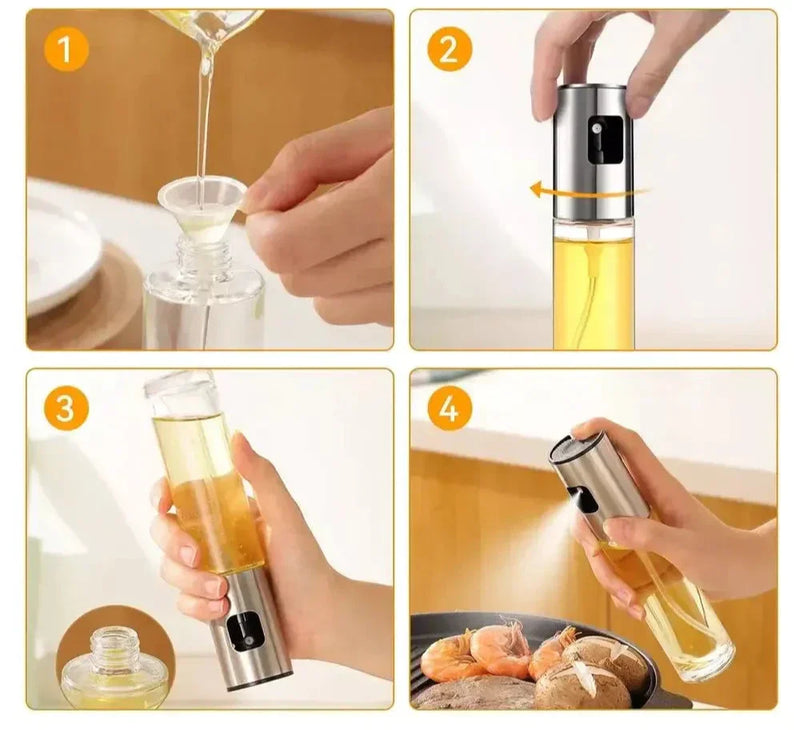 1
2
3
4